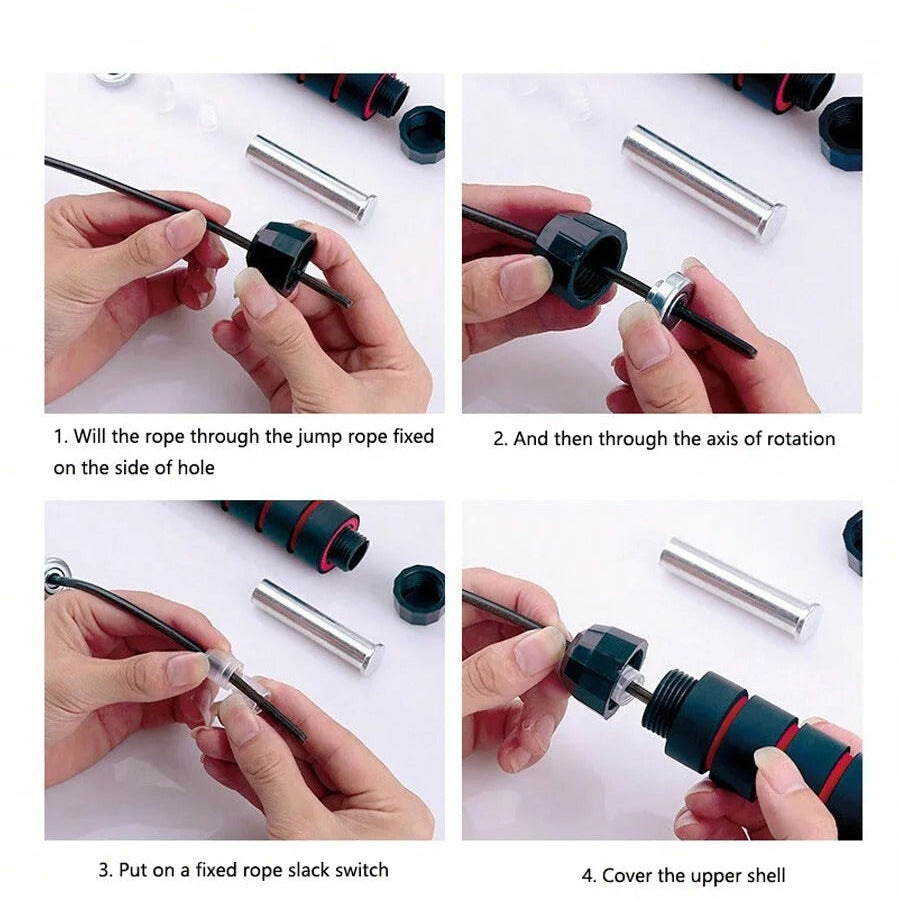 1. Will the rope through the jump rope fixed on the side of hole

2. And then through the axis of rotation

3. Put on a fixed rope slack switch

4. Cover the upper shell